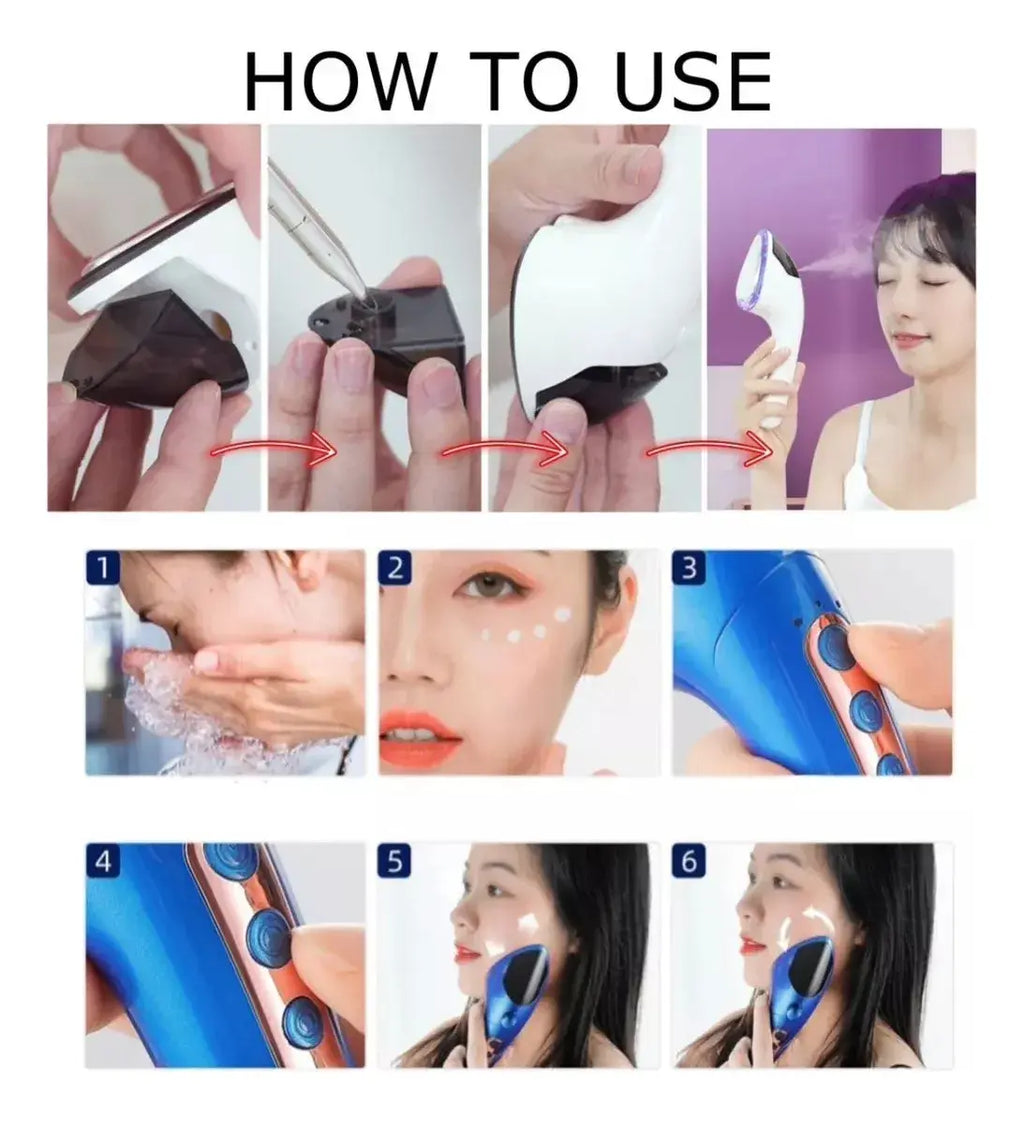 HOW TO USE

1

2

3

4

5

6